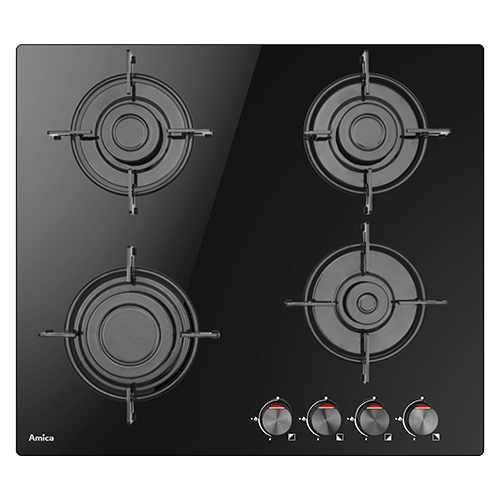 Amica