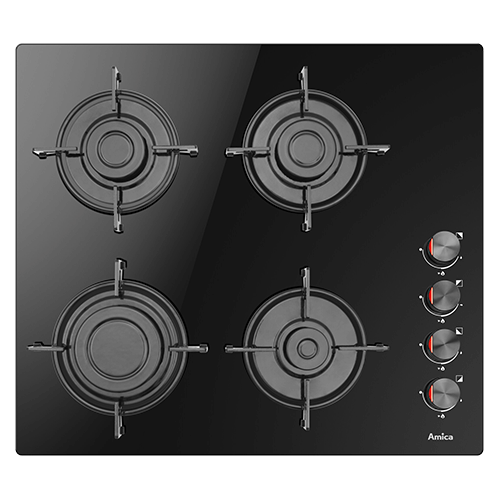 Amica